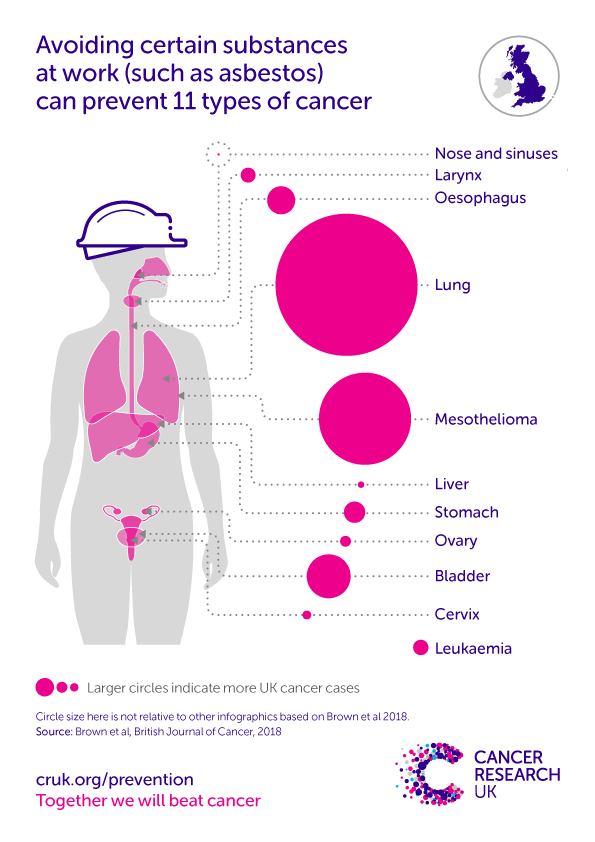 Avoiding certain substances at work (such as asbestos) can prevent 11 types of cancer

Nose and sinuses
Larynx
Oesophagus
Lung
Mesothelioma
Liver
Stomach
Ovary
Bladder
Cervix
Leukaemia

Larger circles indicate more UK cancer cases

Circle size here is not relative to other infographics based on Brown et al 2018.
Source: Brown et al, British Journal of Cancer, 2018

cruk.org/prevention
Together we will beat cancer

CANCER RESEARCH UK