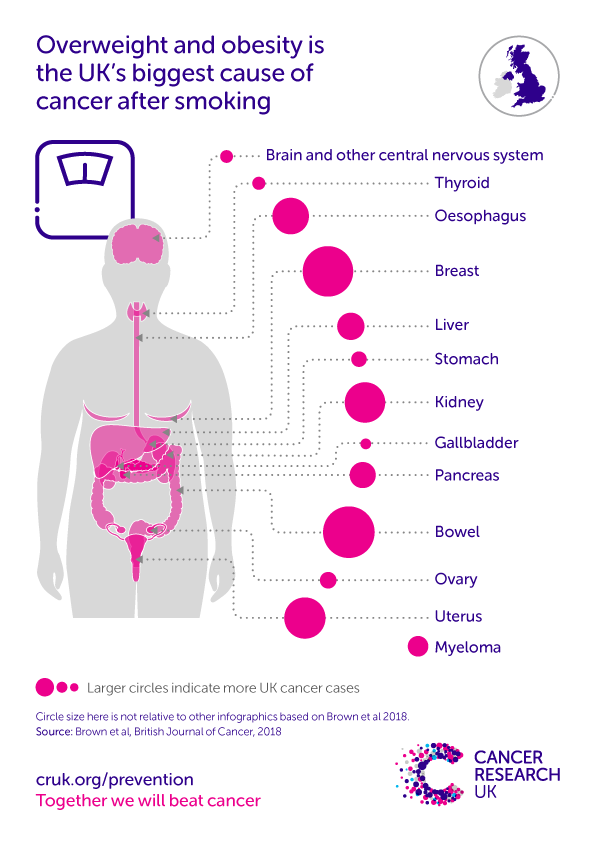 Overweight and obesity is the UK's biggest cause of cancer after smoking

Brain and other central nervous system
Thyroid
Oesophagus
Breast
Liver
Stomach
Kidney
Gallbladder
Pancreas
Bowel
Ovary
Uterus
Myeloma

Larger circles indicate more UK cancer cases

Circle size here is not relative to other infographics based on Brown et al 2018.
Source: Brown et al, British Journal of Cancer, 2018

cruk.org/prevention
Together we will beat cancer

CANCER RESEARCH UK